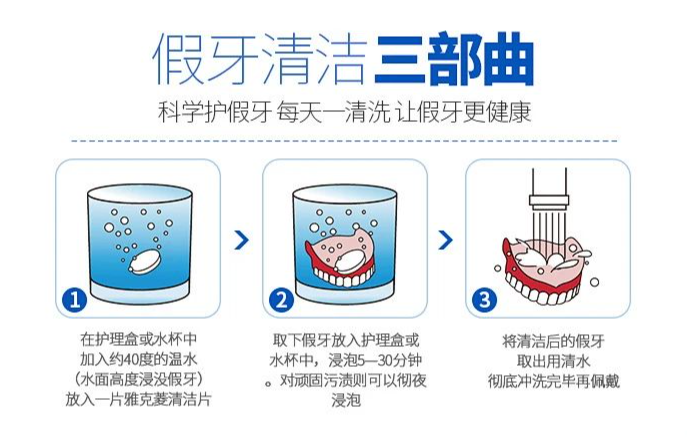 假牙清洁三部曲

科学护假牙 每天一清洗 让假牙更健康

1

在护理盒或水杯中
加入约40度的温水
（水面高度浸没假牙）
放入一片雅克菱清洁片

2

取下假牙放入护理盒或
水杯中，浸泡5—30分钟
。对顽固污渍则可以彻夜
浸泡

3

将清洁后的假牙
取出用清水
彻底冲洗完毕再佩戴