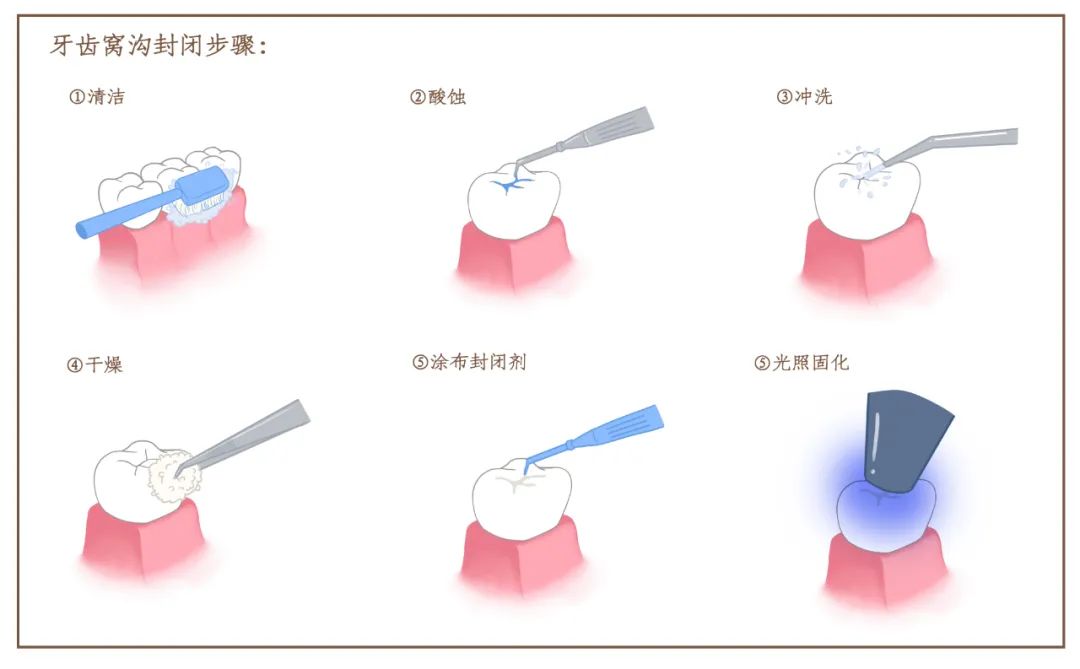 牙齿窝沟封闭步骤：

①清洁

②酸蚀

③冲洗

④干燥

⑤涂布封闭剂

⑤光照固化