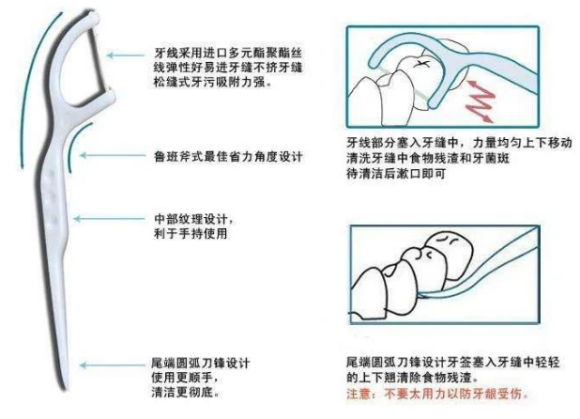 牙线采用进口多元酯聚酯丝
线弹性好易进牙缝不挤牙缝
松缝式牙污吸附力强。

鲁班斧式最佳省力角度设计

中部纹理设计，
利于手持使用

尾端圆弧刀锋设计
使用更顺手，
清洁更彻底。

牙线部分塞入牙缝中，力量均匀上下移动
清洗牙缝中食物残渣和牙菌斑
待清洁后漱口即可

尾端圆弧刀锋设计牙签塞入牙缝中轻轻
的上下翘清除食物残渣。
注意：不要太用力以防牙龈受伤。