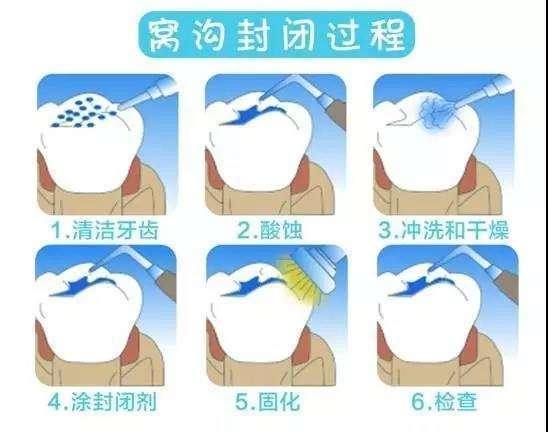 窝沟封闭过程

1.清洁牙齿

2.酸蚀

3.冲洗和干燥

4.涂封闭剂

5.固化

6.检查